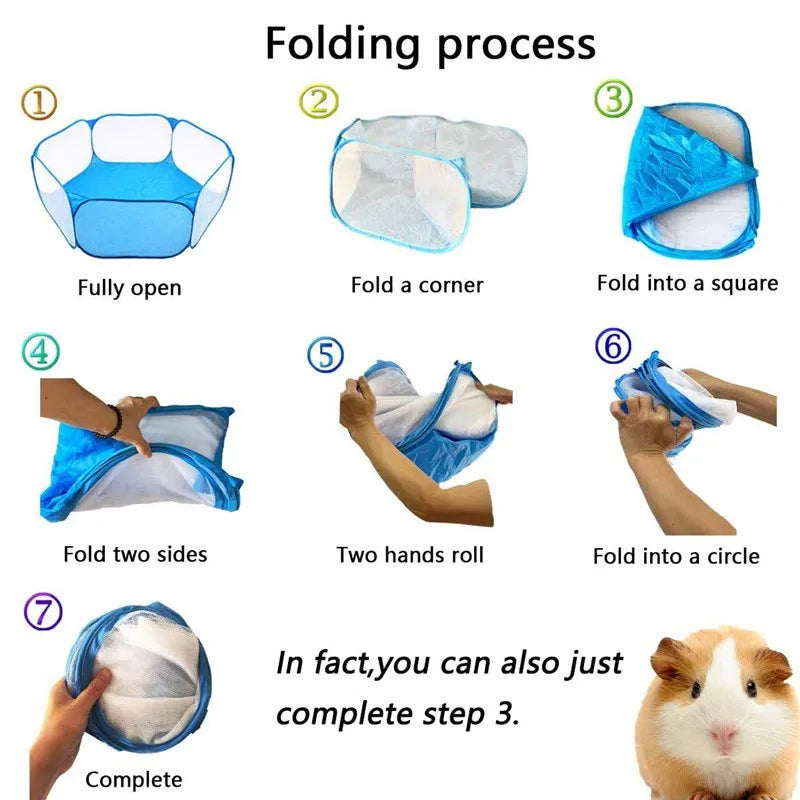 Folding process

①
Fully open

②
Fold a corner

③
Fold into a square

④
Fold two sides

⑤
Two hands roll

⑥
Fold into a circle

⑦
Complete

In fact,you can also just complete step 3.