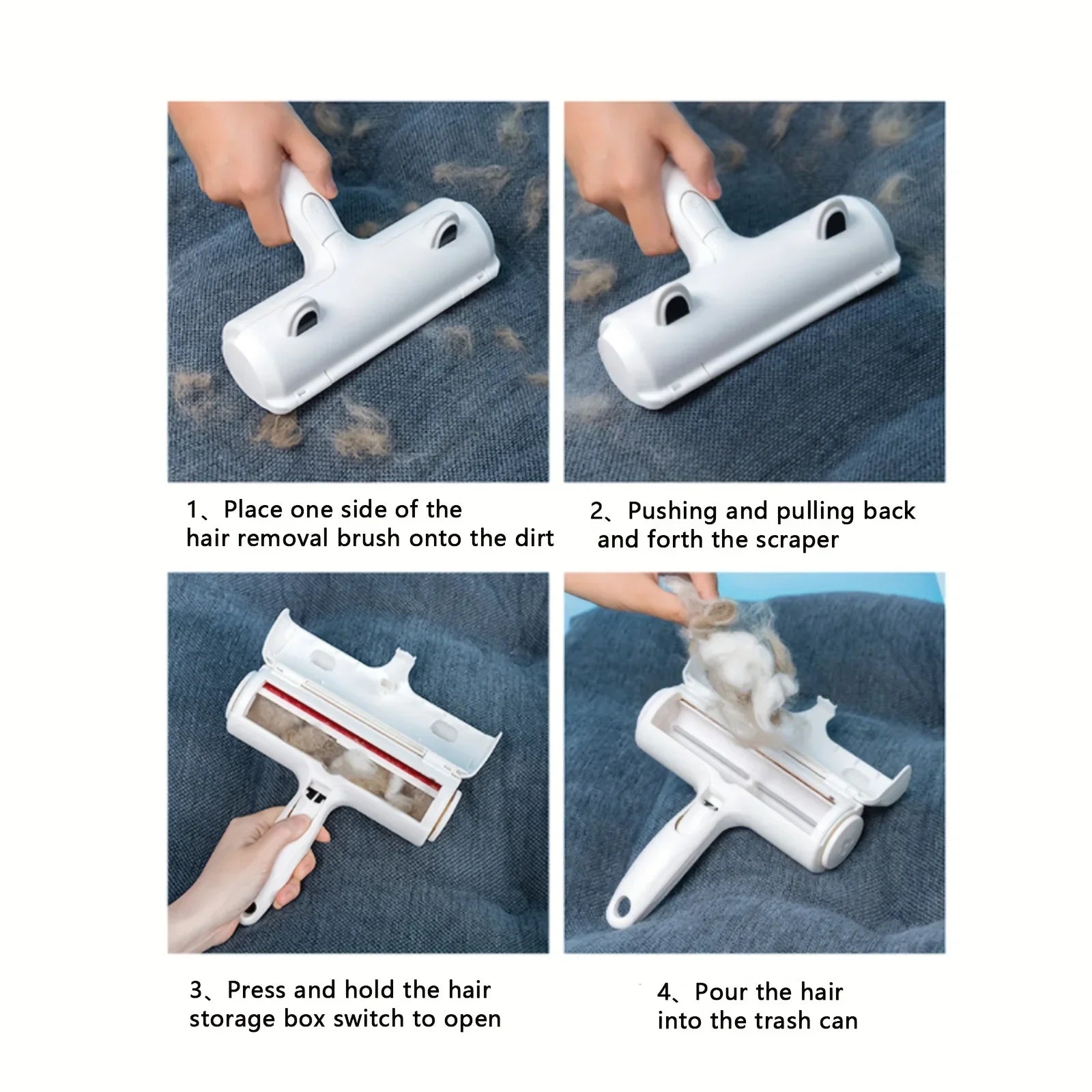 1、Place one side of the hair removal brush onto the dirt

2、Pushing and pulling back and forth the scraper

3、Press and hold the hair storage box switch to open

4、Pour the hair into the trash can